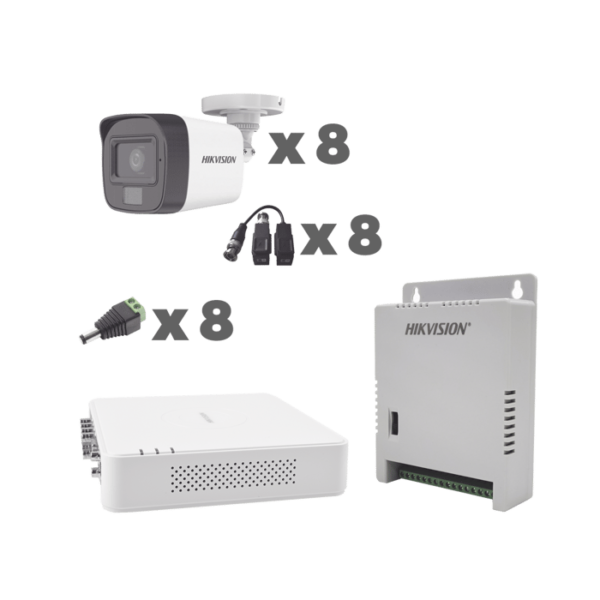 HIKVISION
x 8
x 8
x 8
HIKVISION